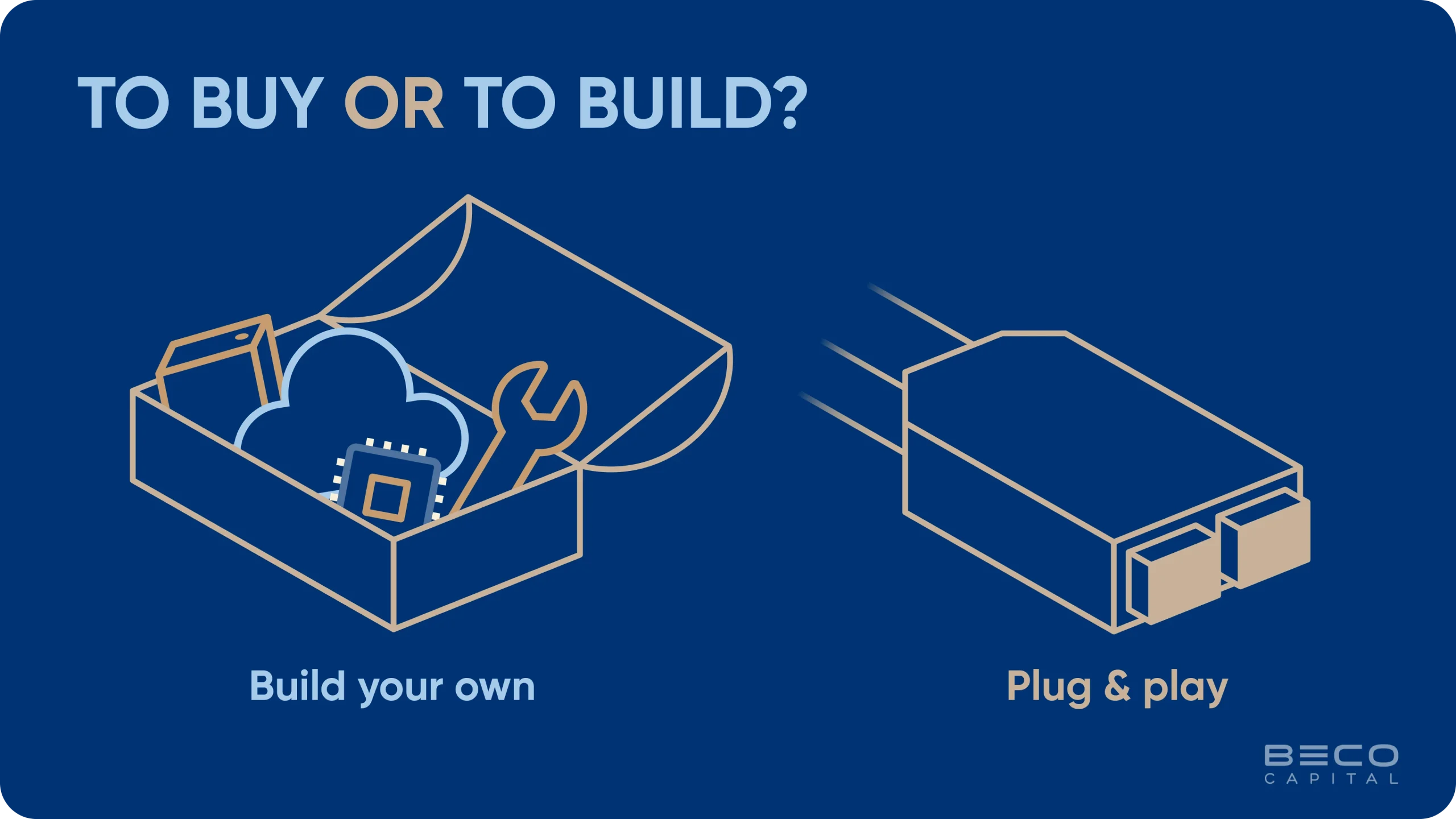 TO BUY OR TO BUILD?

Build your own

Plug & play

BECO
CAPITAL